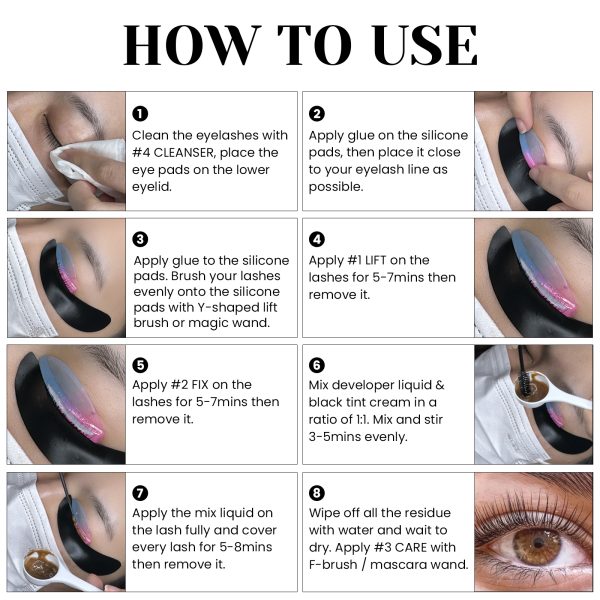 HOW TO USE

1
Clean the eyelashes with #4 CLEANSER, place the eye pads on the lower eyelid.

2
Apply glue on the silicone pads, then place it close to your eyelash line as possible.

3
Apply glue to the silicone pads. Brush your lashes evenly onto the silicone pads with Y-shaped lift brush or magic wand.

4
Apply #1 LIFT on the lashes for 5-7mins then remove it.

5
Apply #2 FIX on the lashes for 5-7mins then remove it.

6
Mix developer liquid & black tint cream in a ratio of 1:1. Mix and stir 3-5mins evenly.

7
Apply the mix liquid on the lash fully and cover every lash for 5-8mins then remove it.

8
Wipe off all the residue with water and wait to dry. Apply #3 CARE with F-brush / mascara wand.