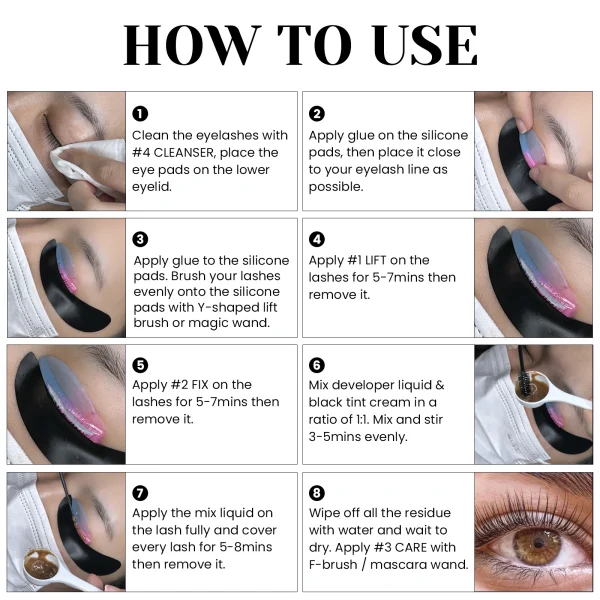 HOW TO USE

1
Clean the eyelashes with #4 CLEANSER, place the eye pads on the lower eyelid.

2
Apply glue on the silicone pads, then place it close to your eyelash line as possible.

3
Apply glue to the silicone pads. Brush your lashes evenly onto the silicone pads with Y-shaped lift brush or magic wand.

4
Apply #1 LIFT on the lashes for 5-7mins then remove it.

5
Apply #2 FIX on the lashes for 5-7mins then remove it.

6
Mix developer liquid & black tint cream in a ratio of 1:1. Mix and stir 3-5mins evenly.

7
Apply the mix liquid on the lash fully and cover every lash for 5-8mins then remove it.

8
Wipe off all the residue with water and wait to dry. Apply #3 CARE with F-brush / mascara wand.